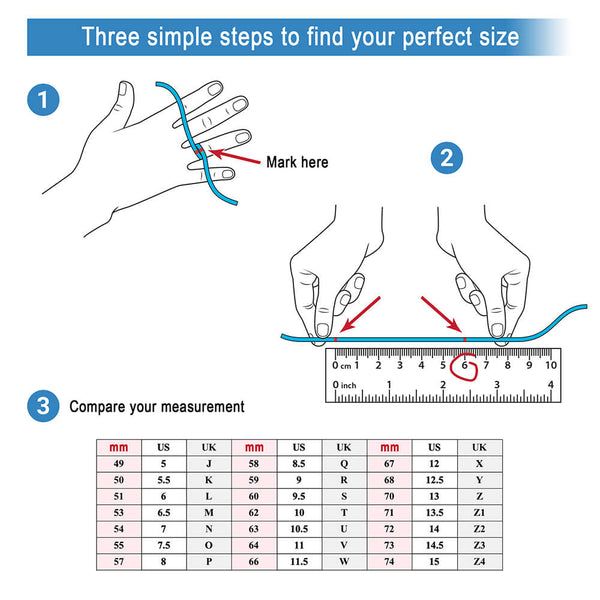 Three simple steps to find your perfect size

1

Mark here

2

0 cm 1 2 3 4 5 6 7 8 9 10
0 inch 1 2 3 4

3 Compare your measurement

| mm | US | UK | mm | US | UK | mm | US | UK |
|---|---|---|---|---|---|---|---|---|
| 49 | 5 | J | 58 | 8.5 | Q | 67 | 12 | X |
| 50 | 5.5 | K | 59 | 9 | R | 68 | 12.5 | Y |
| 51 | 6 | L | 60 | 9.5 | S | 70 | 13 | Z |
| 53 | 6.5 | M | 62 | 10 | T | 71 | 13.5 | Z1 |
| 54 | 7 | N | 63 | 10.5 | U | 72 | 14 | Z2 |
| 55 | 7.5 | O | 64 | 11 | V | 73 | 14.5 | Z3 |
| 57 | 8 | P | 66 | 11.5 | W | 74 | 15 | Z4 |